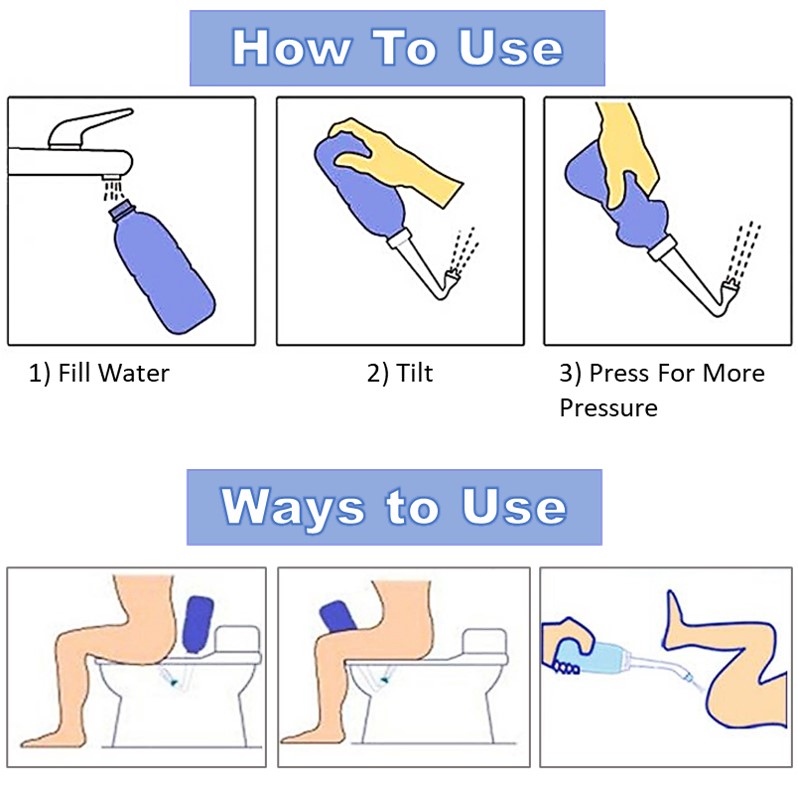 How To Use

1) Fill Water

2) Tilt

3) Press For More Pressure

Ways to Use