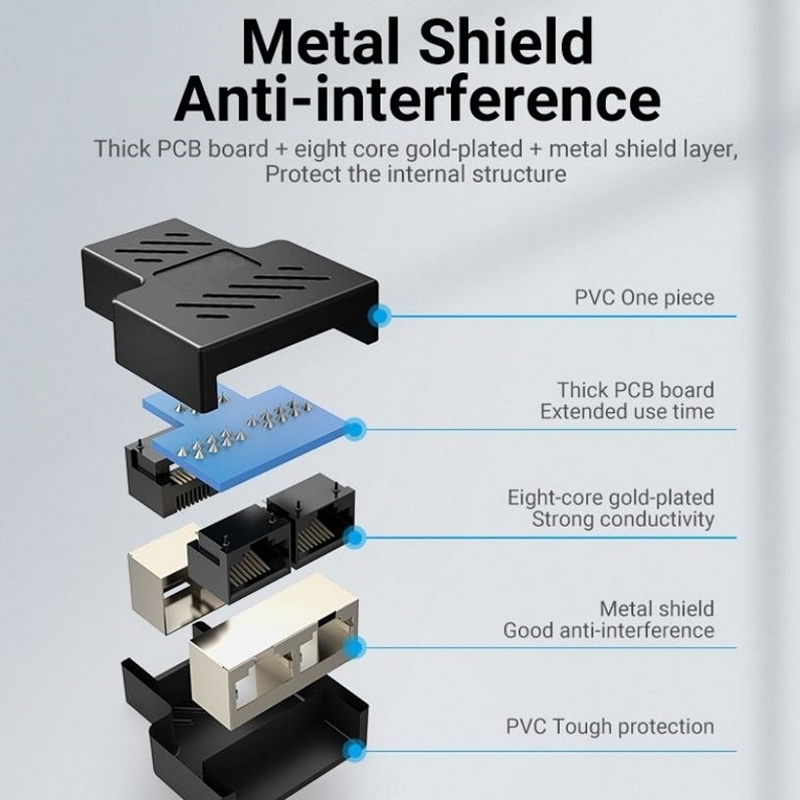 Metal Shield
Anti-interference

Thick PCB board + eight core gold-plated + metal shield layer, Protect the internal structure

PVC One piece

Thick PCB board
Extended use time

Eight-core gold-plated
Strong conductivity

Metal shield
Good anti-interference

PVC Tough protection