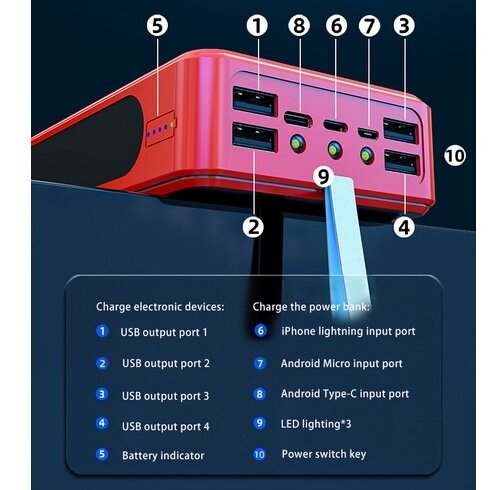 5 1 8 6 7 3

10

9

2 4

Charge electronic devices:

1 USB output port 1

2 USB output port 2

3 USB output port 3

4 USB output port 4

5 Battery indicator

Charge the power bank:

6 iPhone lightning input port

7 Android Micro input port

8 Android Type-C input port

9 LED lighting*3

10 Power switch key