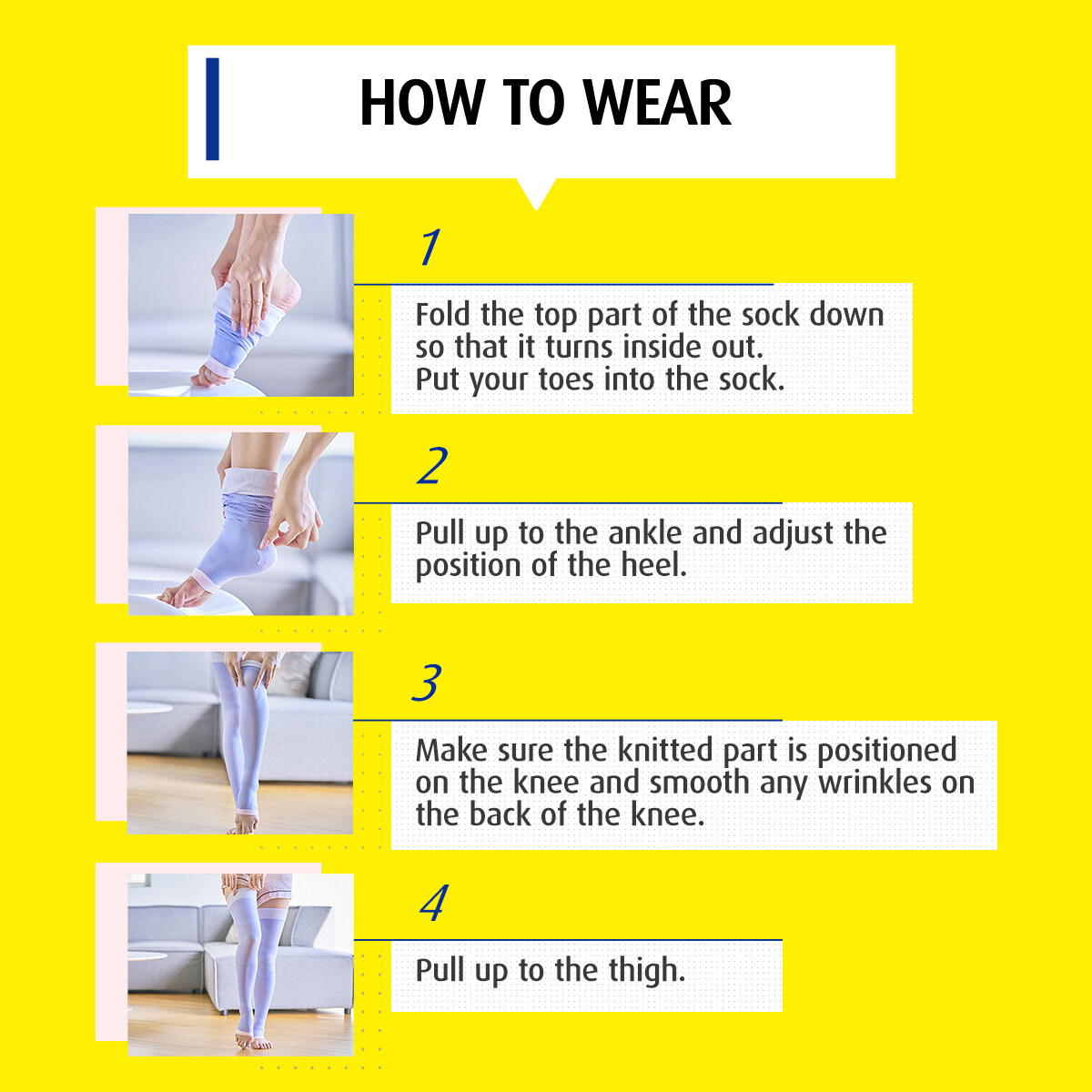 HOW TO WEAR

1

Fold the top part of the sock down so that it turns inside out.
Put your toes into the sock.

2

Pull up to the ankle and adjust the position of the heel.

3

Make sure the knitted part is positioned on the knee and smooth any wrinkles on the back of the knee.

4

Pull up to the thigh.